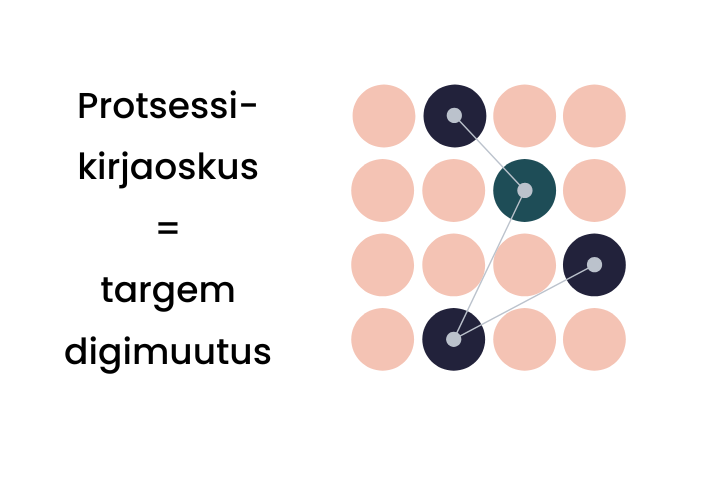 Protsessikirjaoskus
=
targem
digimuutus